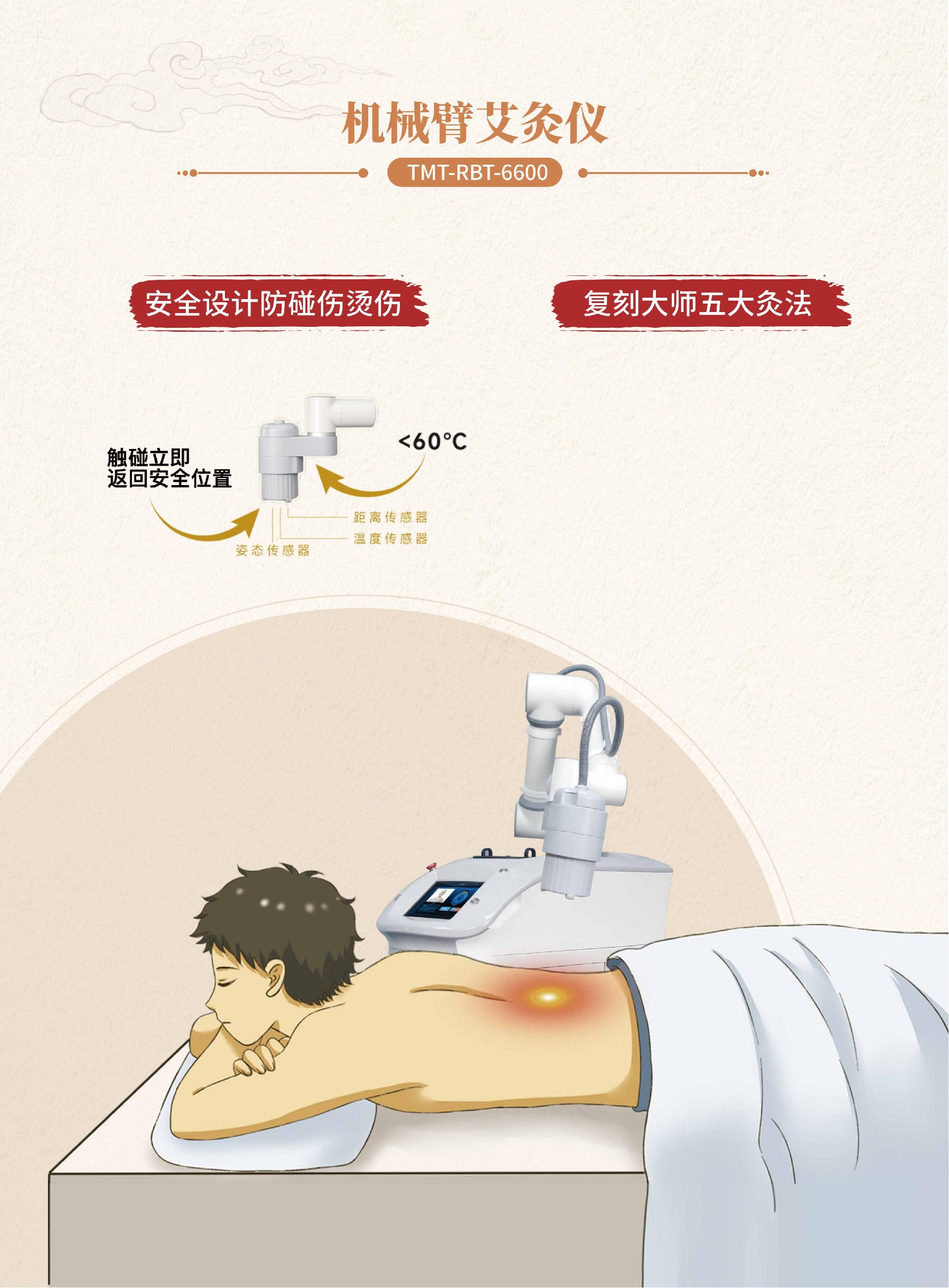 机械臂艾灸仪

TMT-RBT-6600

安全设计防碰伤烫伤

复刻大师五大灸法

触碰立即
返回安全位置

<60°C

距离传感器

温度传感器

姿态传感器